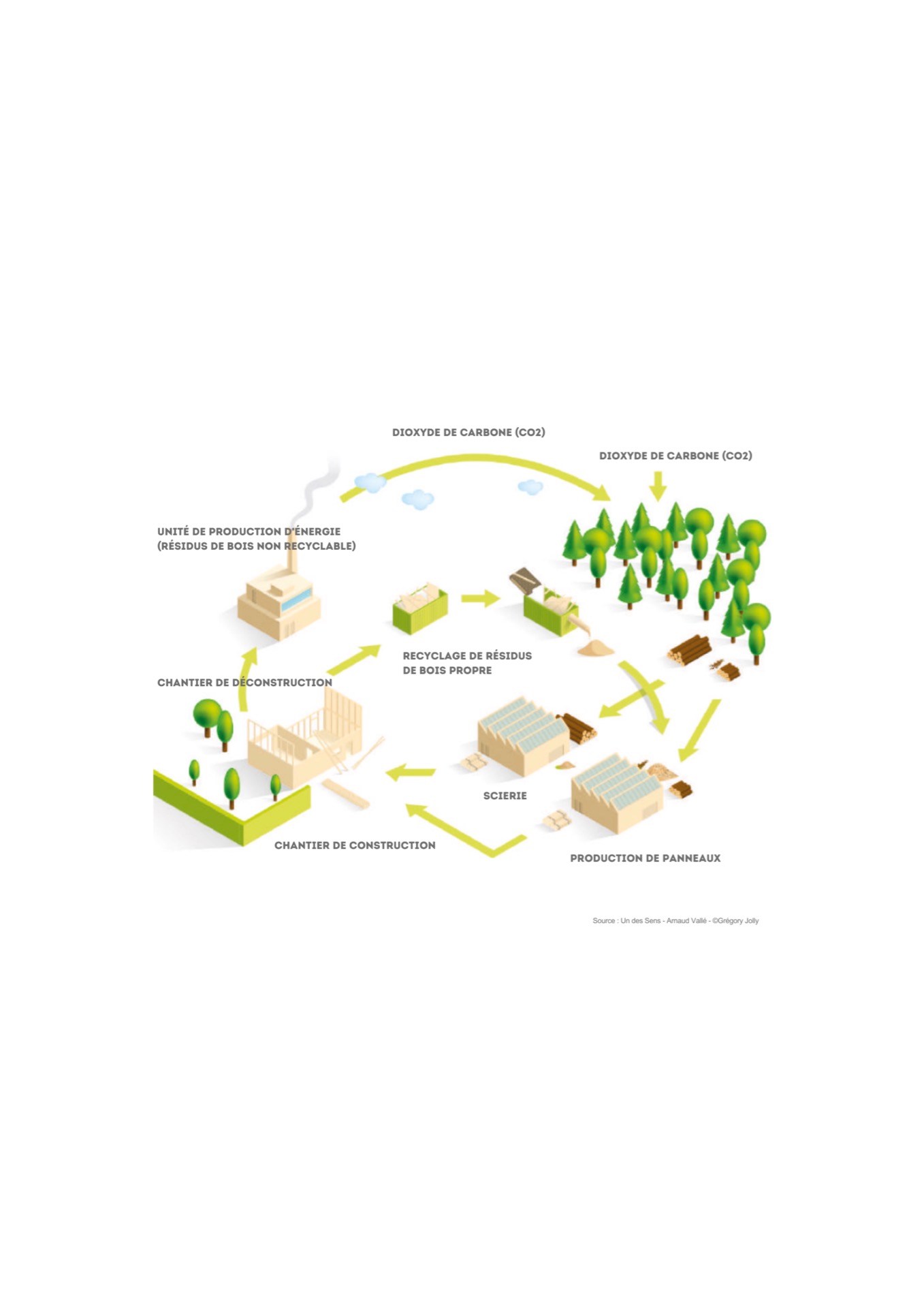 DIOXYDE DE CARBONE (CO2)

DIOXYDE DE CARBONE (CO2)

UNITÉ DE PRODUCTION D'ÉNERGIE (RÉSIDUS DE BOIS NON RECYCLABLE)

RECYCLAGE DE RÉSIDUS DE BOIS PROPRE

CHANTIER DE DÉCONSTRUCTION

SCIERIE

CHANTIER DE CONSTRUCTION

PRODUCTION DE PANNEAUX

Source : Un des Sens - Arnaud Vallé - ©Grégory Jolly